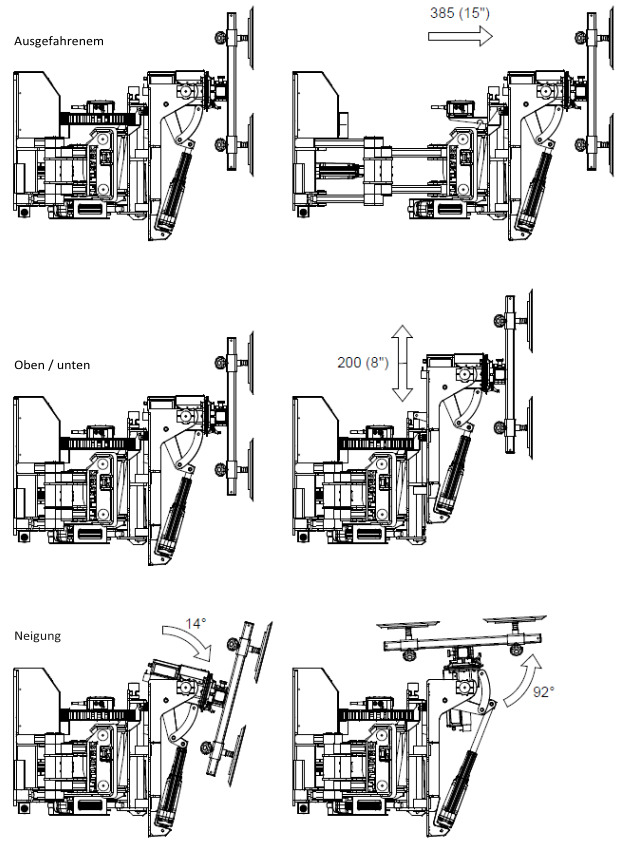 Ausgefahrenem

385 (15")

Oben / unten

200 (8")

Neigung

14°

92°