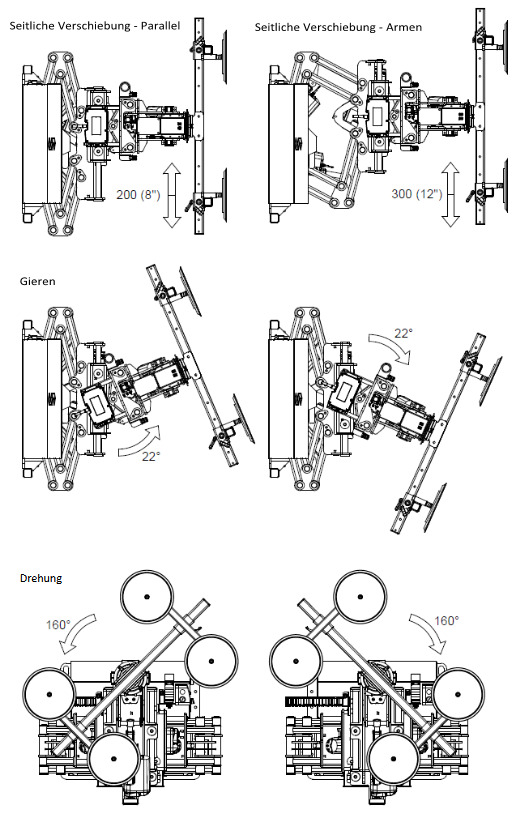 Seitliche Verschiebung - Parallel

200 (8")

Seitliche Verschiebung - Armen

300 (12")

Gieren

22°

22°

Drehung

160°

160°